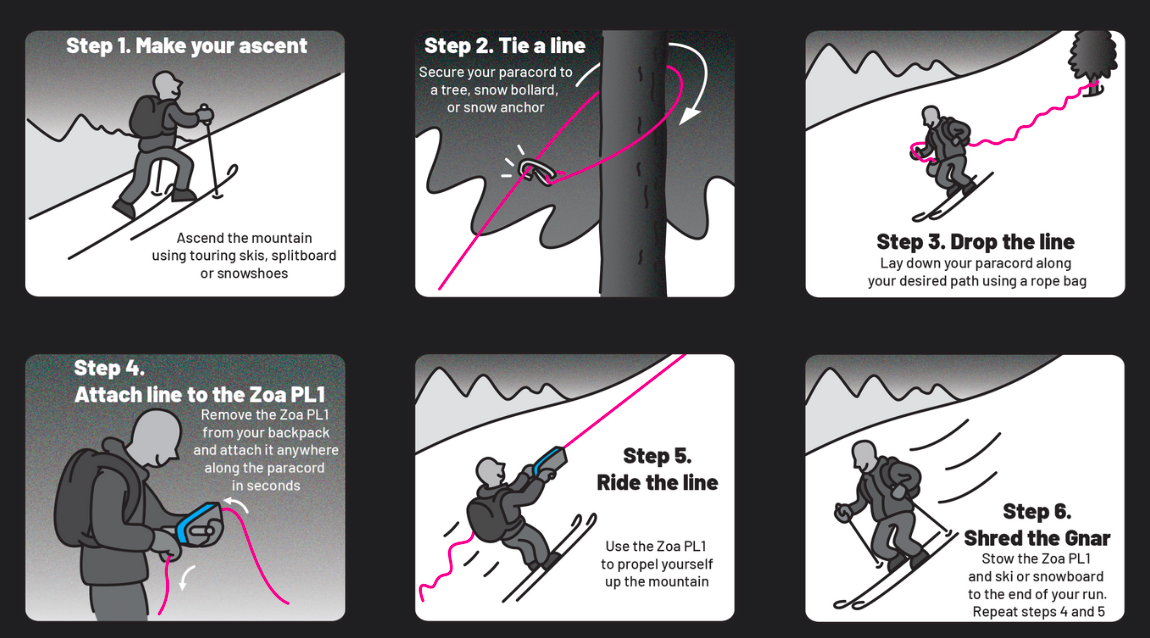 Step 1. Make your ascent

Ascend the mountain using touring skis, splitboard or snowshoes

Step 2. Tie a line

Secure your paracord to a tree, snow bollard, or snow anchor

Step 3. Drop the line

Lay down your paracord along your desired path using a rope bag

Step 4. Attach line to the Zoa PL1

Remove the Zoa PL1 from your backpack and attach it anywhere along the paracord in seconds

Step 5. Ride the line

Use the Zoa PL1 to propel yourself up the mountain

Step 6. Shred the Gnar

Stow the Zoa PL1 and ski or snowboard to the end of your run. Repeat steps 4 and 5